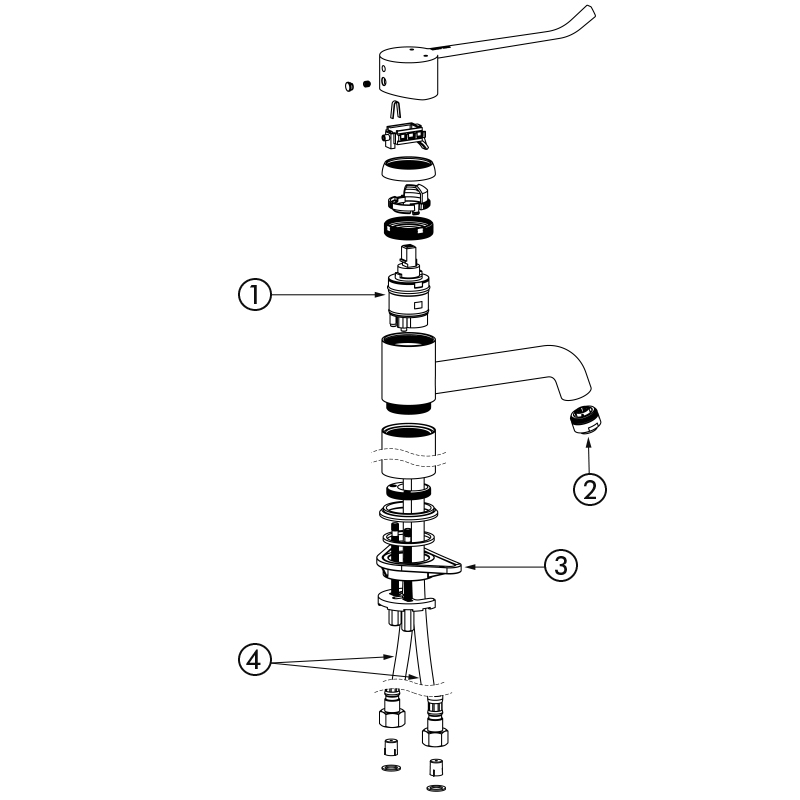 1
2
3
4