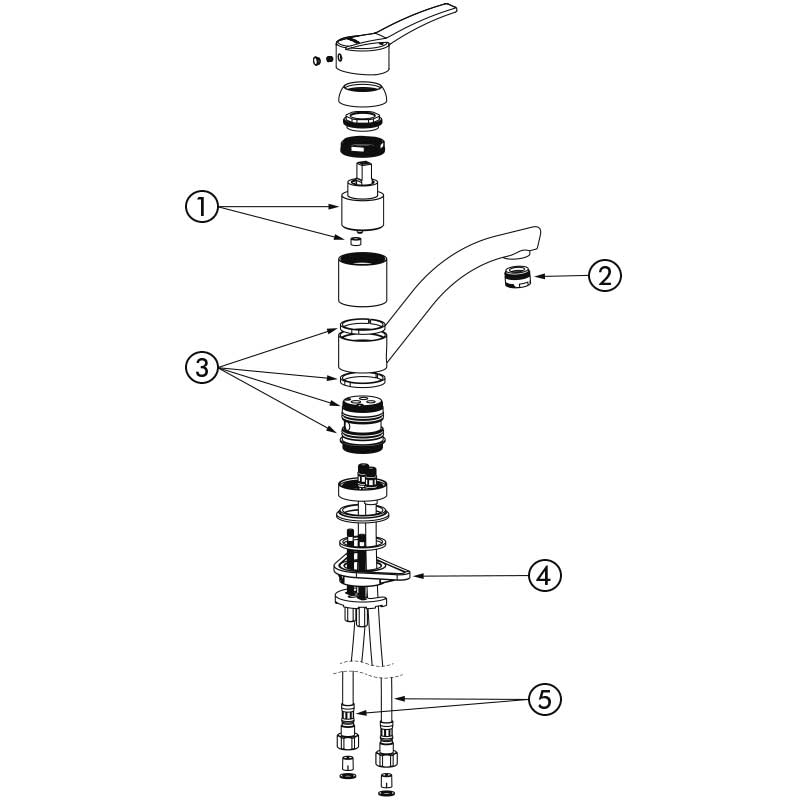 1
2
3
4
5