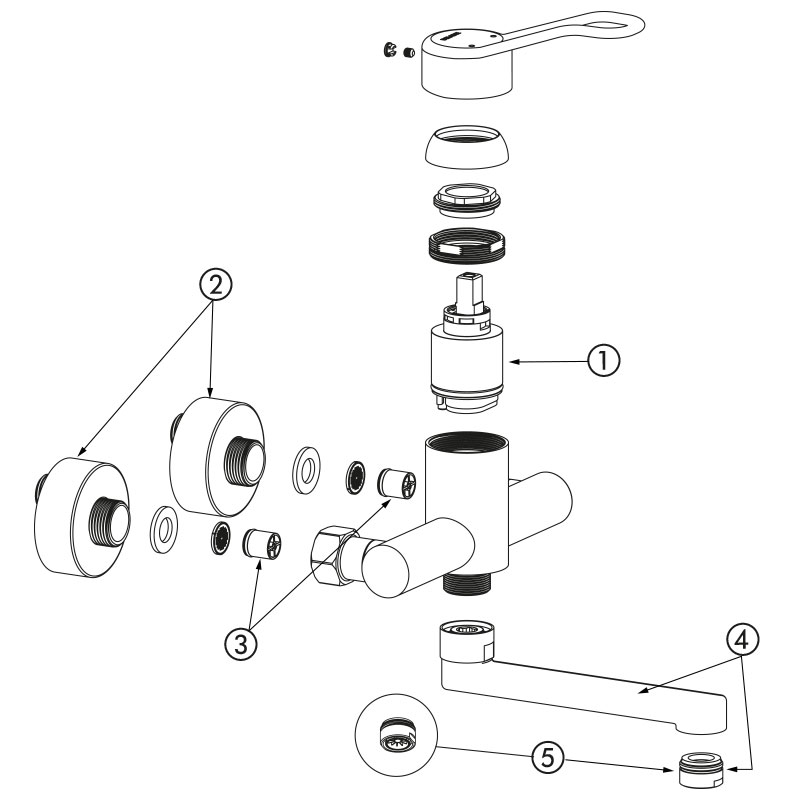 2
1
3
4
5