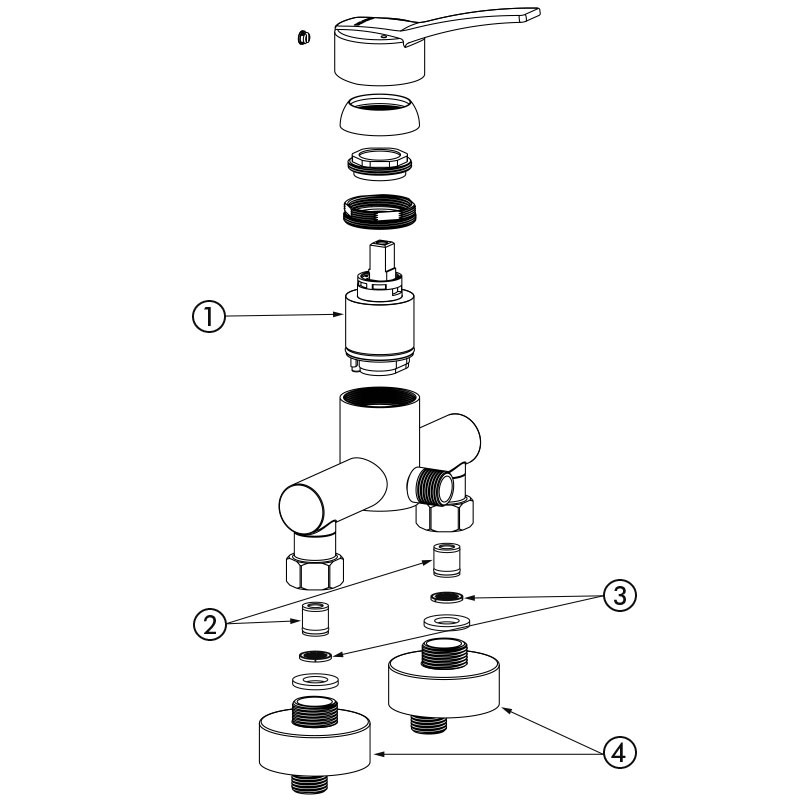 1
2
3
4