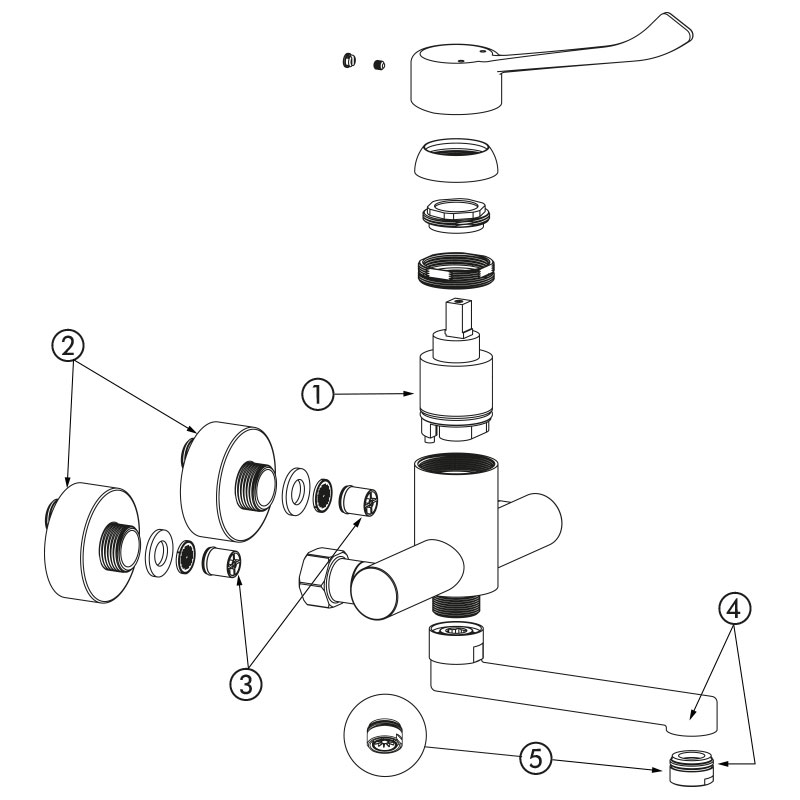 2
1
3
4
5