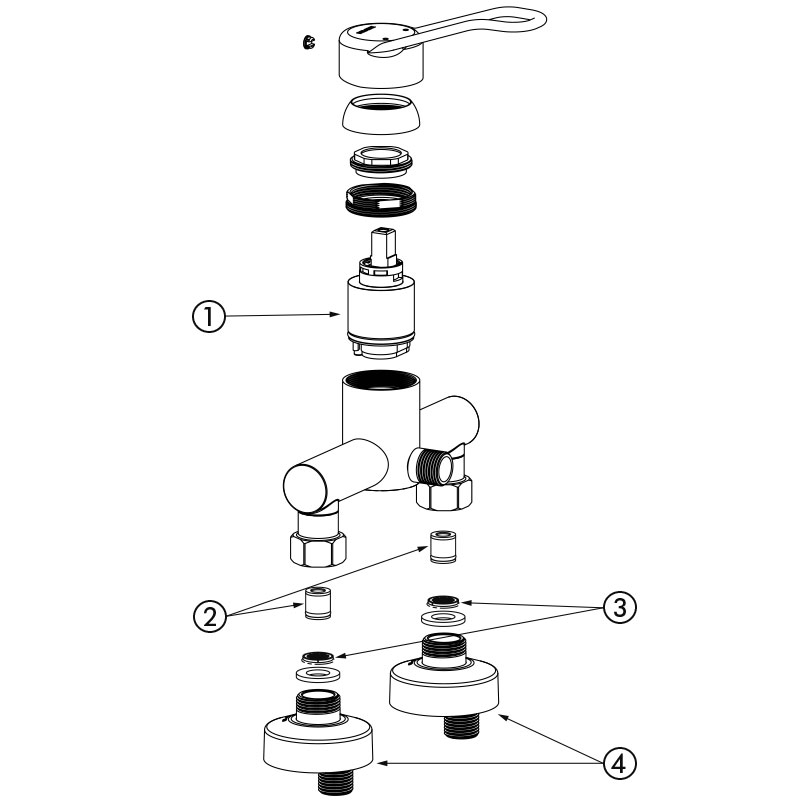 1
2
3
4