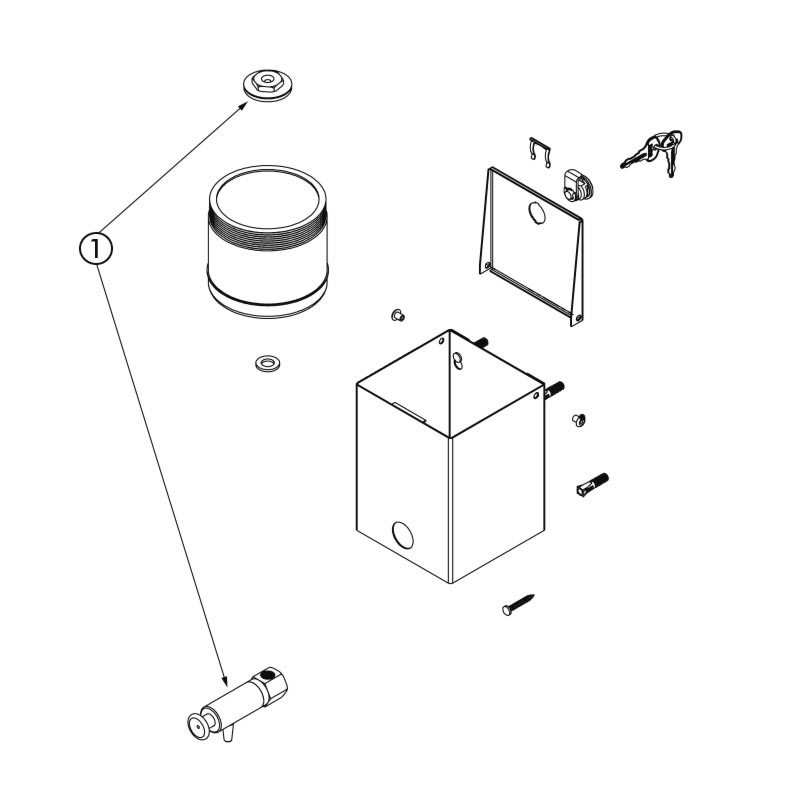 1