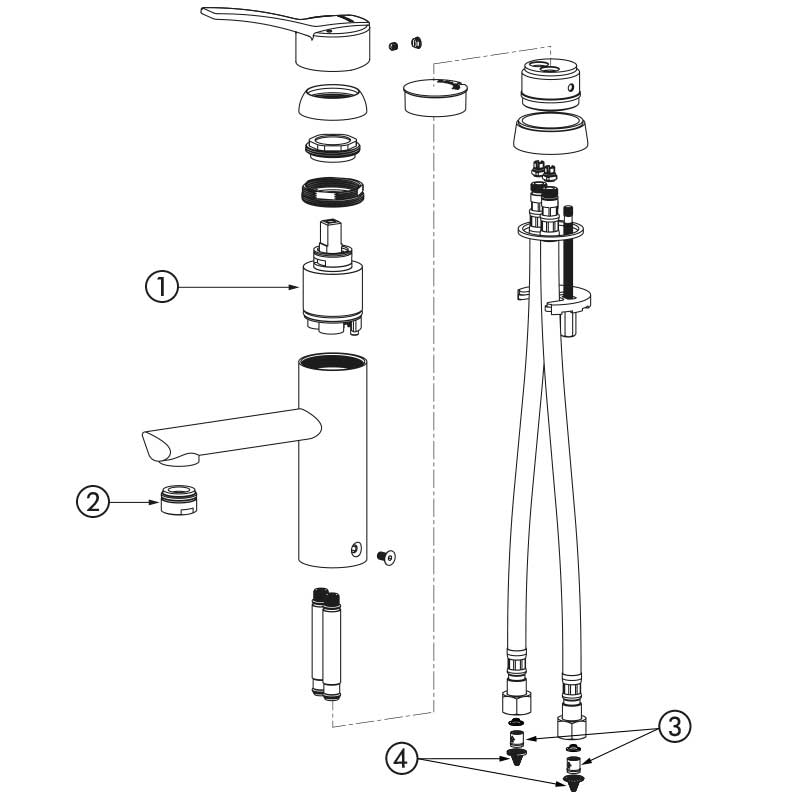 1
2
3
4