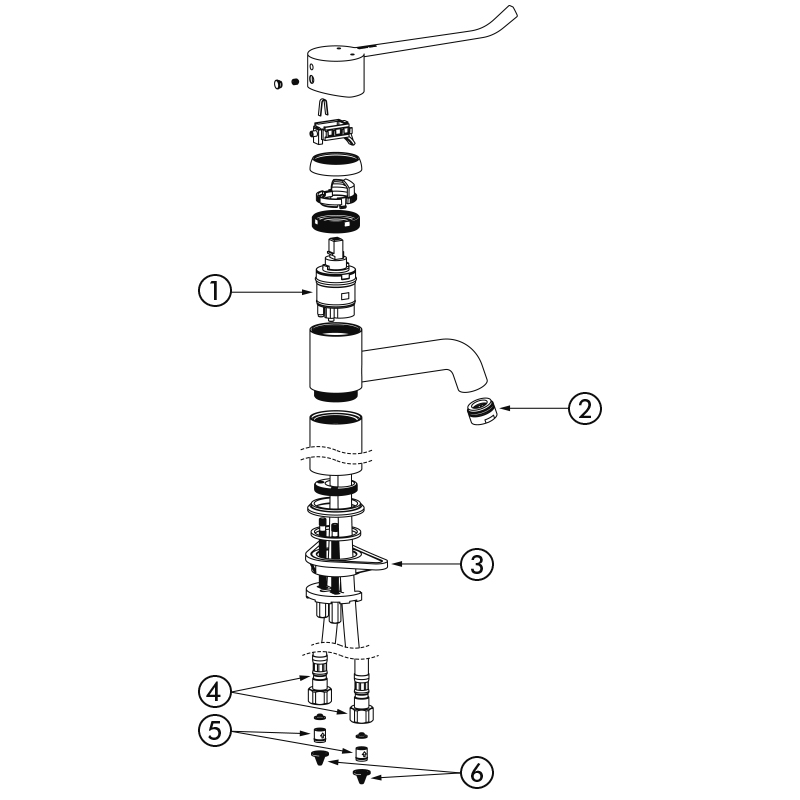 1
2
3
4
5
6