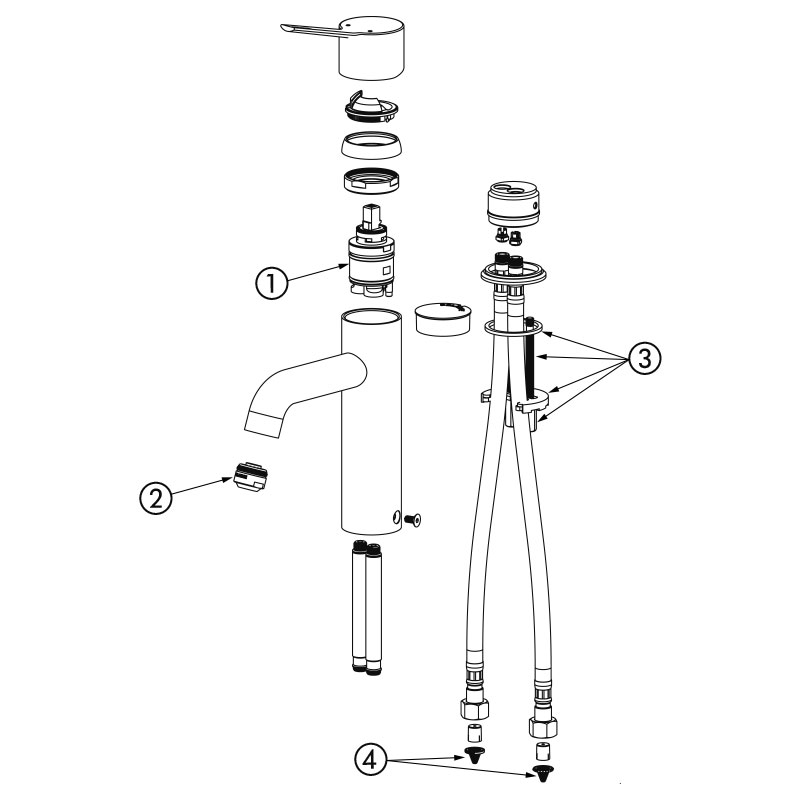 1

3

2

4