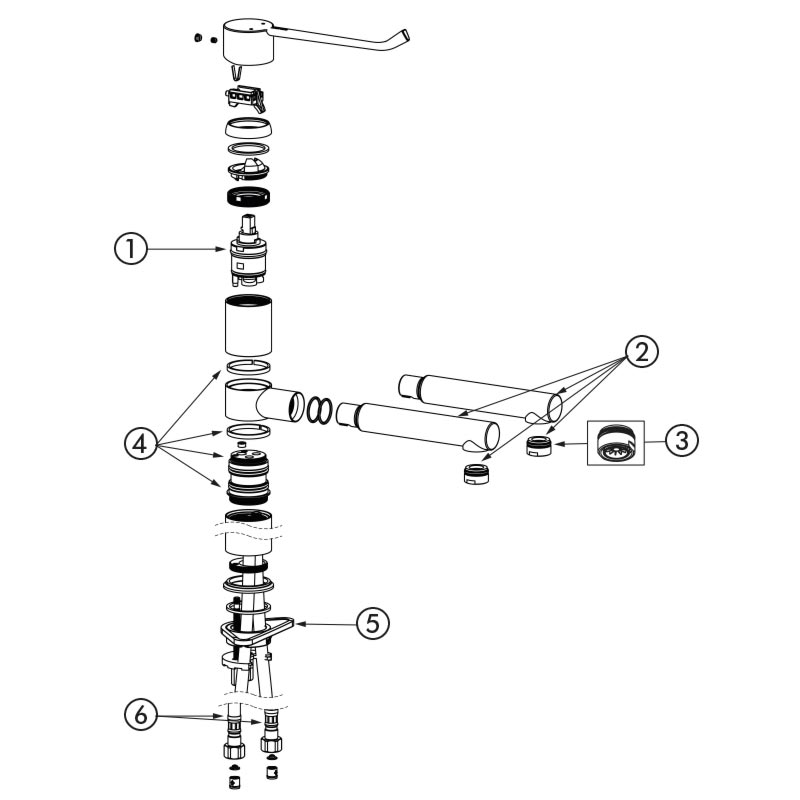 1

2

3

4

5

6