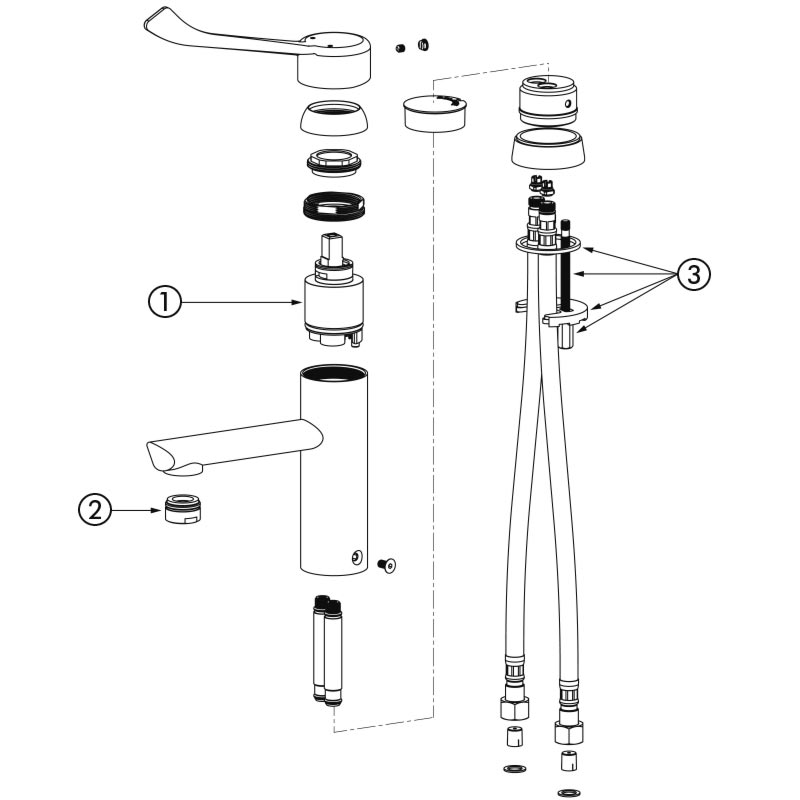 1

2

3