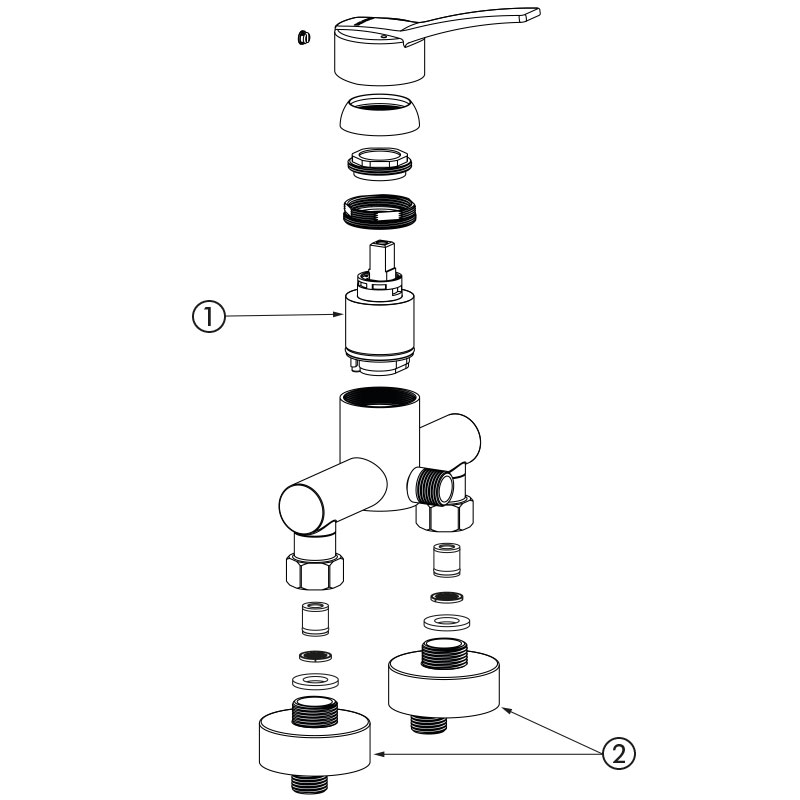 1

2