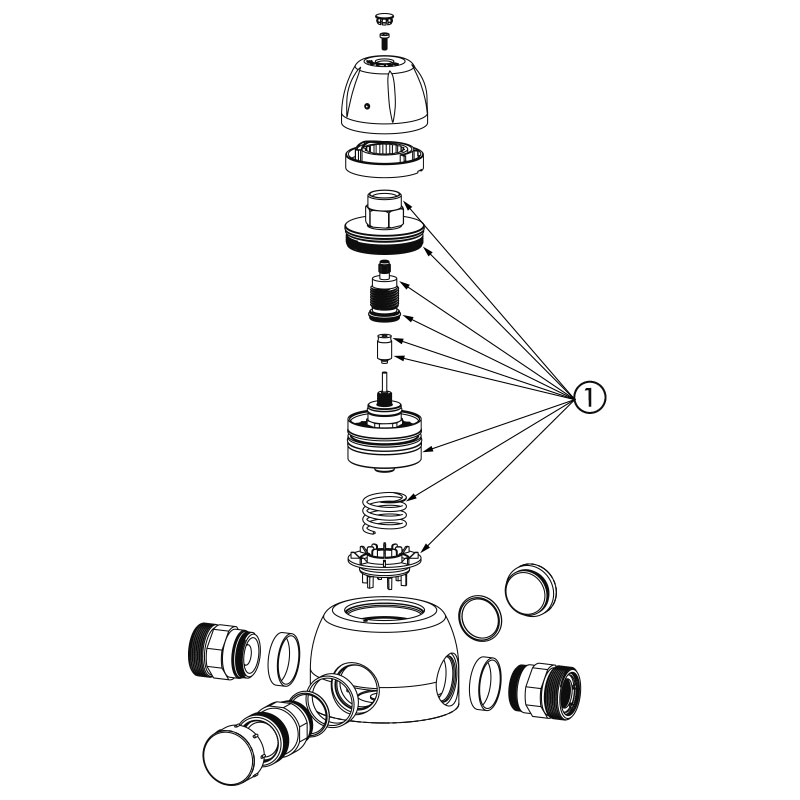 1